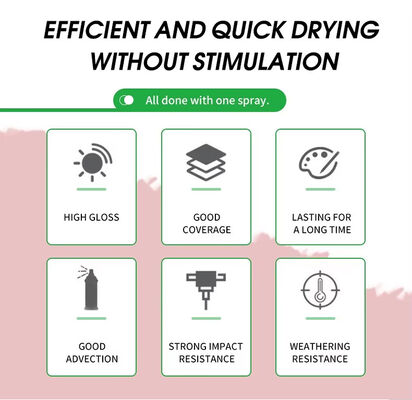 EFFICIENT AND QUICK DRYING WITHOUT STIMULATION

All done with one spray.

HIGH GLOSS

GOOD COVERAGE

LASTING FOR A LONG TIME

GOOD ADVECTION

STRONG IMPACT RESISTANCE

WEATHERING RESISTANCE