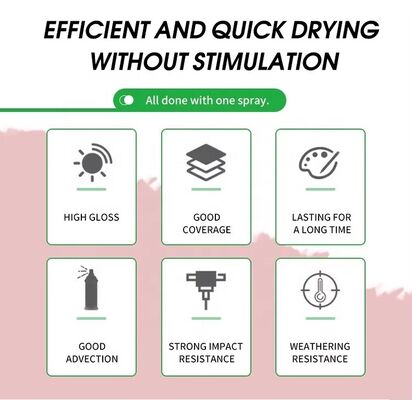 EFFICIENT AND QUICK DRYING WITHOUT STIMULATION

All done with one spray.

HIGH GLOSS

GOOD COVERAGE

LASTING FOR A LONG TIME

GOOD ADVECTION

STRONG IMPACT RESISTANCE

WEATHERING RESISTANCE